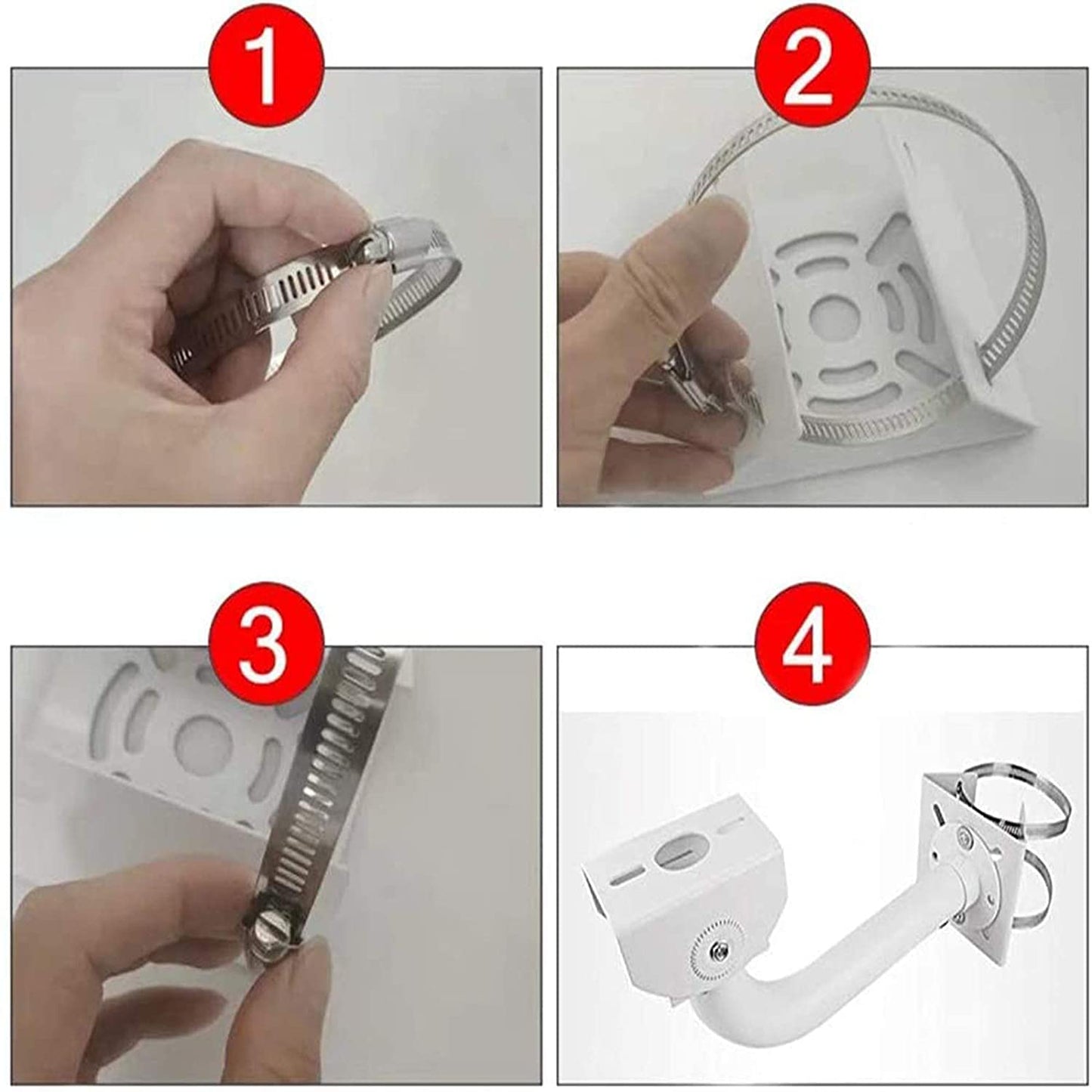 1

2

3

4