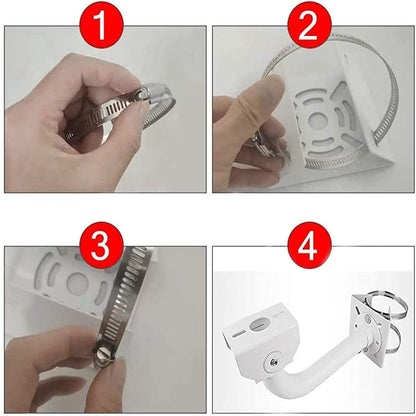 1

2

3

4