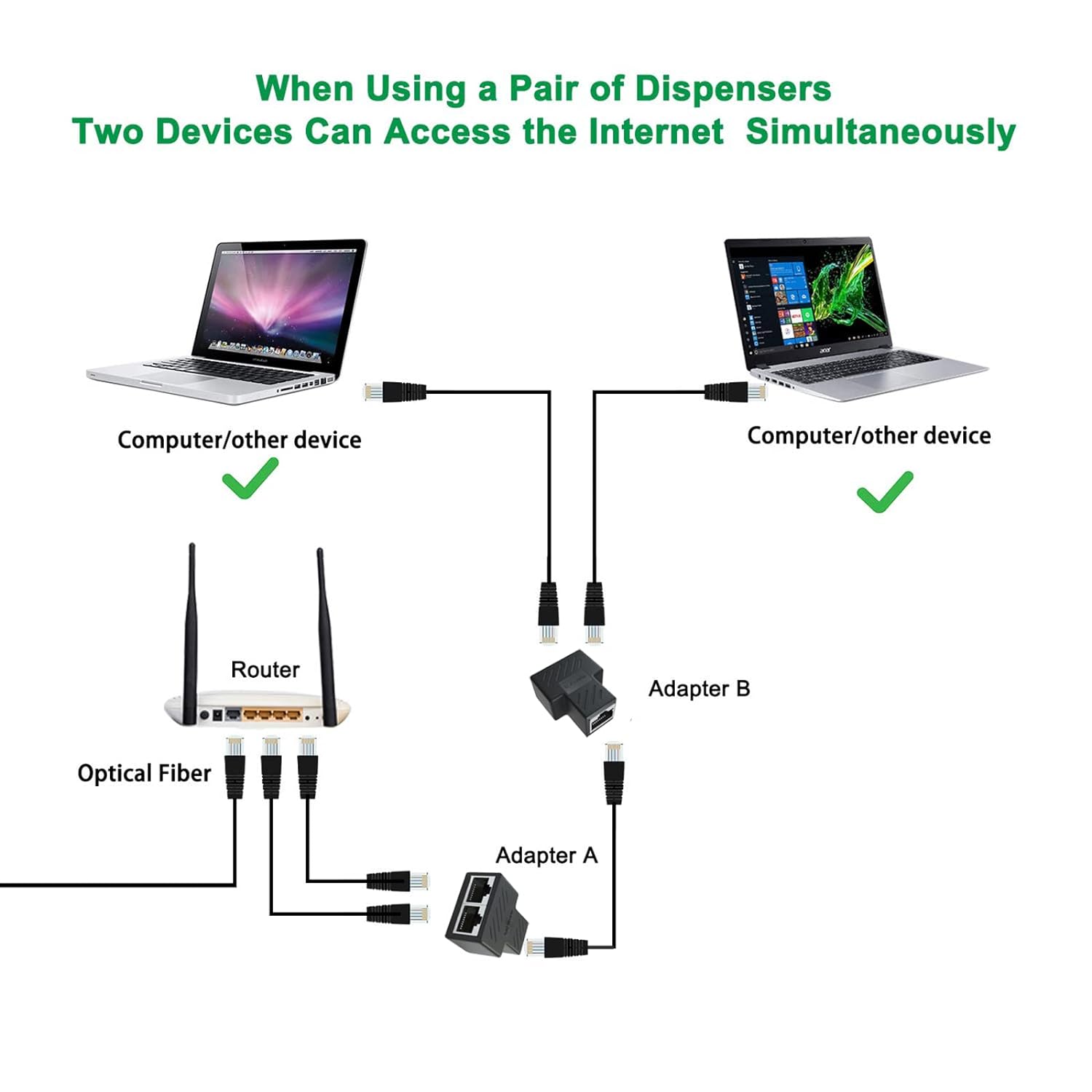 When Using a Pair of Dispensers
Two Devices Can Access the Internet Simultaneously

Computer/other device

Computer/other device

Router

Adapter B

Optical Fiber

Adapter A