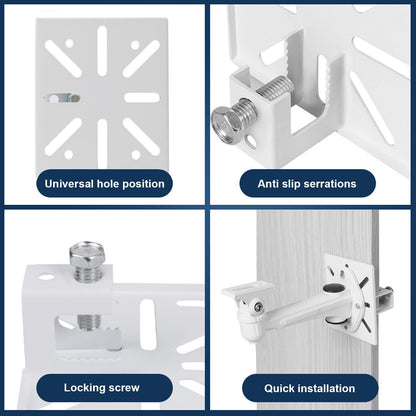 Universal hole position

Anti slip serrations

Locking screw

Quick installation